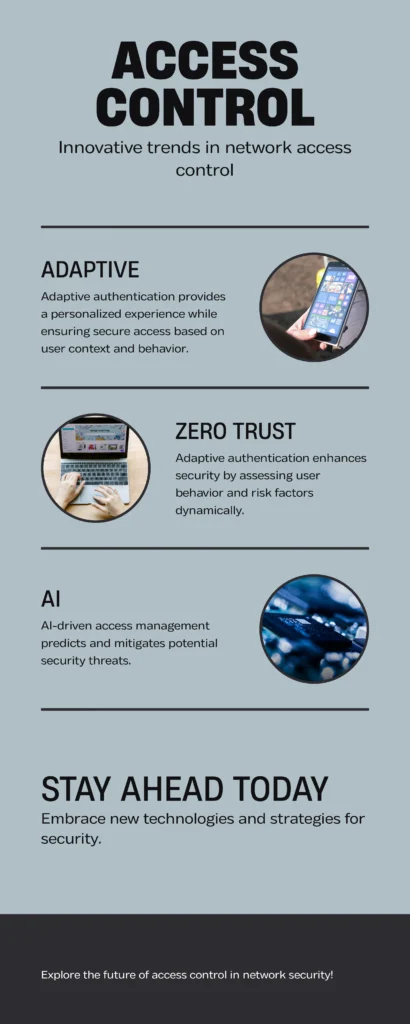 ACCESS CONTROL

Innovative trends in network access control

ADAPTIVE

Adaptive authentication provides a personalized experience while ensuring secure access based on user context and behavior.

ZERO TRUST

Adaptive authentication enhances security by assessing user behavior and risk factors dynamically.

AI

AI-driven access management predicts and mitigates potential security threats.

STAY AHEAD TODAY

Embrace new technologies and strategies for security.

Explore the future of access control in network security!